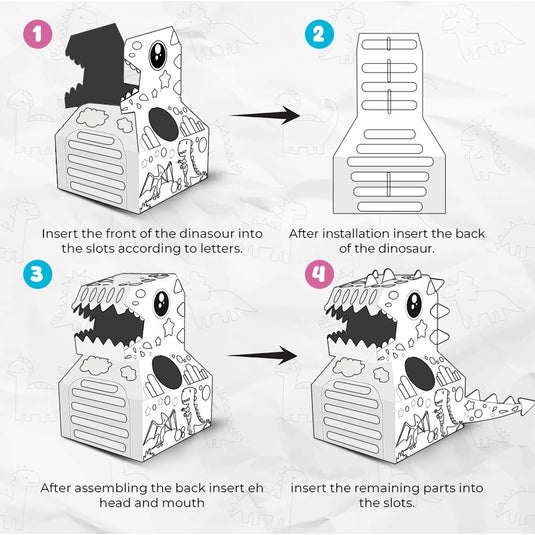 1

Insert the front of the dinasour into the slots according to letters.

2

After installation insert the back of the dinosaur.

3

After assembling the back insert eh head and mouth

4

insert the remaining parts into the slots.